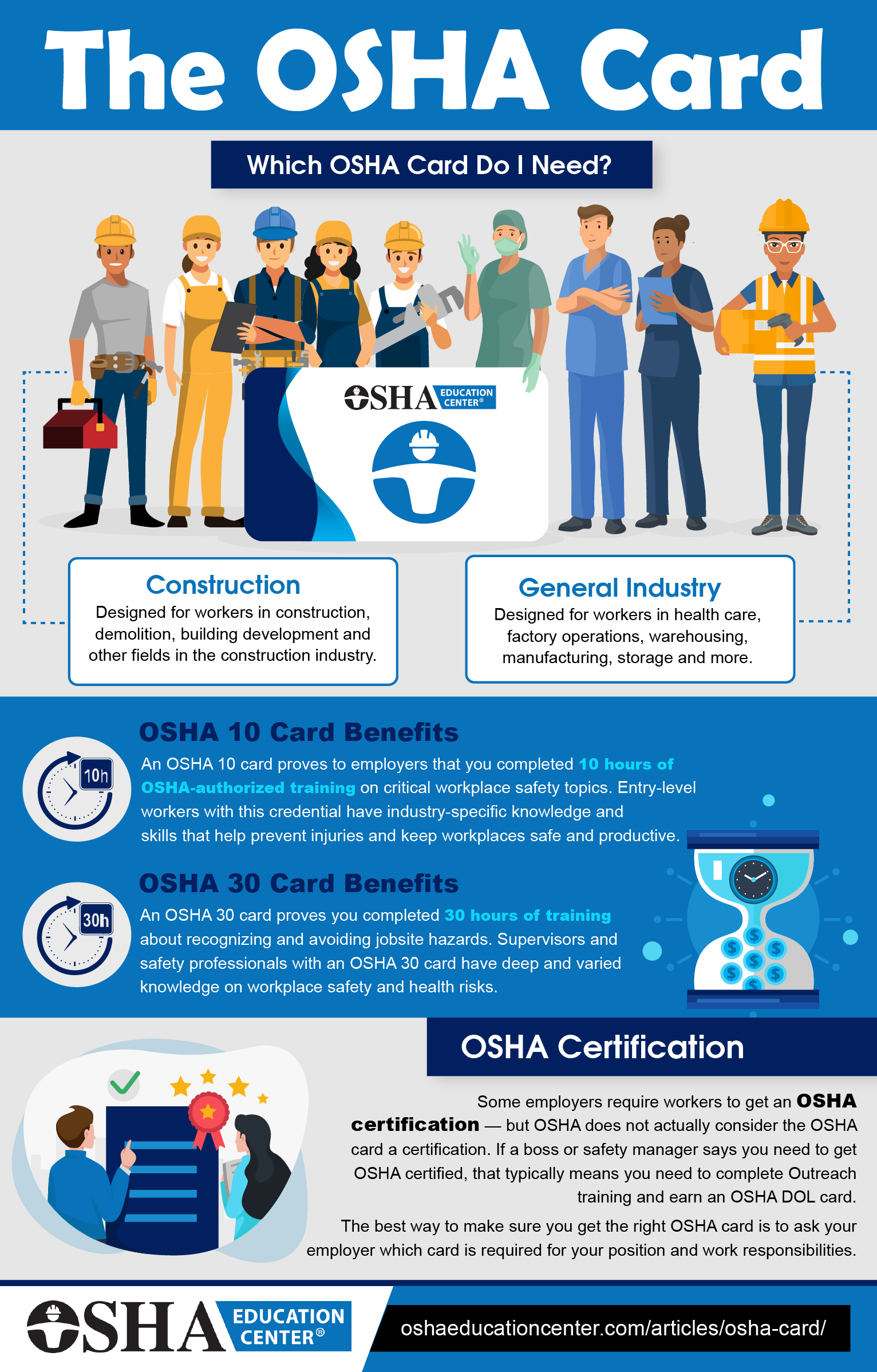 The OSHA Card

Which OSHA Card Do I Need?

OSHA EDUCATION CENTER®

Construction
Designed for workers in construction, demolition, building development and other fields in the construction industry.

General Industry
Designed for workers in health care, factory operations, warehousing, manufacturing, storage and more.

10h

OSHA 10 Card Benefits
An OSHA 10 card proves to employers that you completed 10 hours of OSHA-authorized training on critical workplace safety topics. Entry-level workers with this credential have industry-specific knowledge and skills that help prevent injuries and keep workplaces safe and productive.

30h

OSHA 30 Card Benefits
An OSHA 30 card proves you completed 30 hours of training about recognizing and avoiding jobsite hazards. Supervisors and safety professionals with an OSHA 30 card have deep and varied knowledge on workplace safety and health risks.

OSHA Certification
Some employers require workers to get an OSHA certification — but OSHA does not actually consider the OSHA card a certification. If a boss or safety manager says you need to get OSHA certified, that typically means you need to complete Outreach training and earn an OSHA DOL card.

The best way to make sure you get the right OSHA card is to ask your employer which card is required for your position and work responsibilities.

OSHA EDUCATION CENTER®

oshaeducationcenter.com/articles/osha-card/