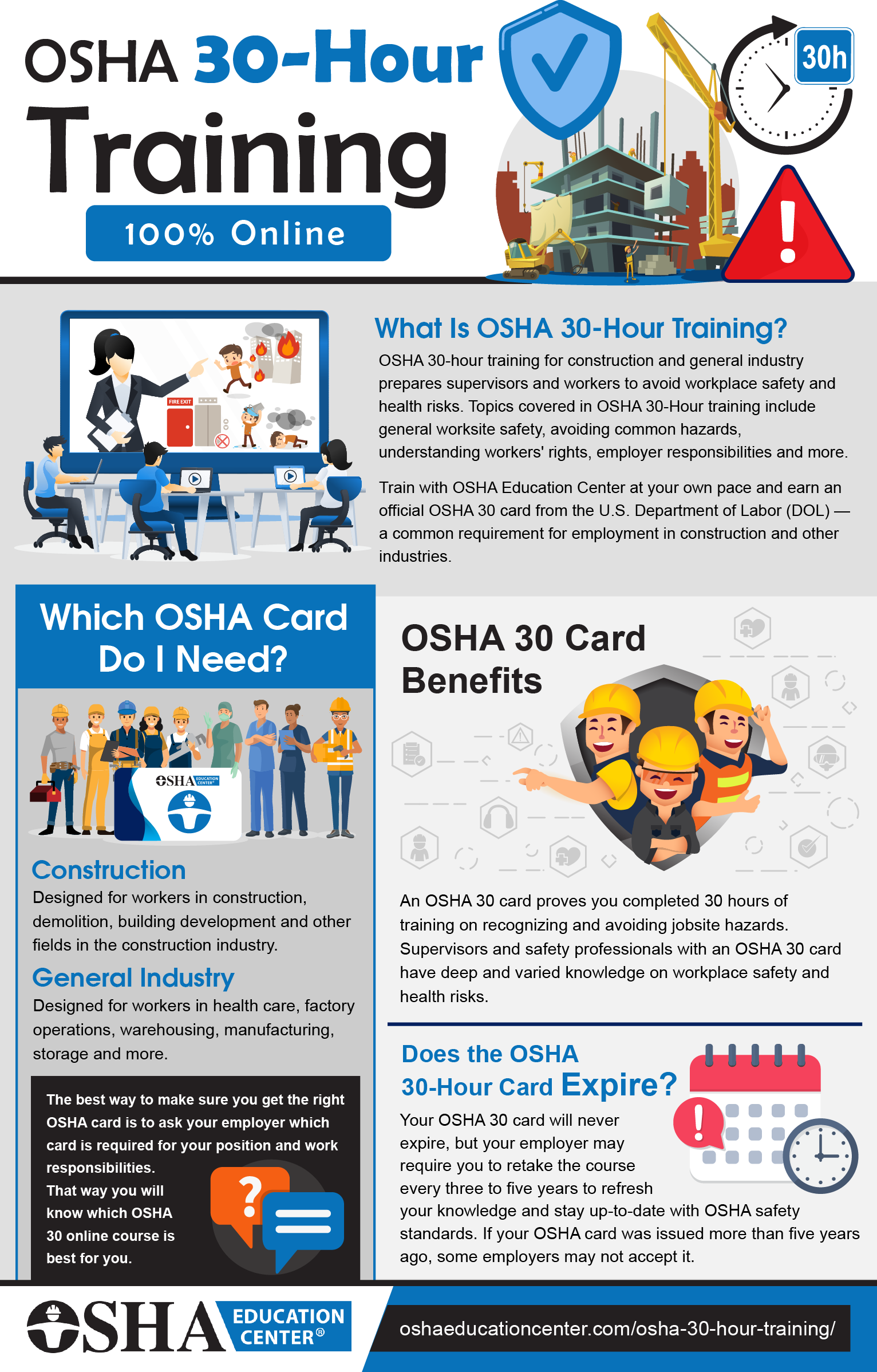 OSHA 30-Hour Training

100% Online

30h

FIRE EXIT

What Is OSHA 30-Hour Training?

OSHA 30-hour training for construction and general industry prepares supervisors and workers to avoid workplace safety and health risks. Topics covered in OSHA 30-Hour training include general worksite safety, avoiding common hazards, understanding workers' rights, employer responsibilities and more.

Train with OSHA Education Center at your own pace and earn an official OSHA 30 card from the U.S. Department of Labor (DOL) — a common requirement for employment in construction and other industries.

Which OSHA Card Do I Need?

OSHA EDUCATION CENTER

Construction

Designed for workers in construction, demolition, building development and other fields in the construction industry.

General Industry

Designed for workers in health care, factory operations, warehousing, manufacturing, storage and more.

The best way to make sure you get the right OSHA card is to ask your employer which card is required for your position and work responsibilities. That way you will know which OSHA 30 online course is best for you.

OSHA 30 Card Benefits

An OSHA 30 card proves you completed 30 hours of training on recognizing and avoiding jobsite hazards. Supervisors and safety professionals with an OSHA 30 card have deep and varied knowledge on workplace safety and health risks.

Does the OSHA 30-Hour Card Expire?

Your OSHA 30 card will never expire, but your employer may require you to retake the course every three to five years to refresh your knowledge and stay up-to-date with OSHA safety standards. If your OSHA card was issued more than five years ago, some employers may not accept it.

OSHA EDUCATION CENTER®

oshaeducationcenter.com/osha-30-hour-training/